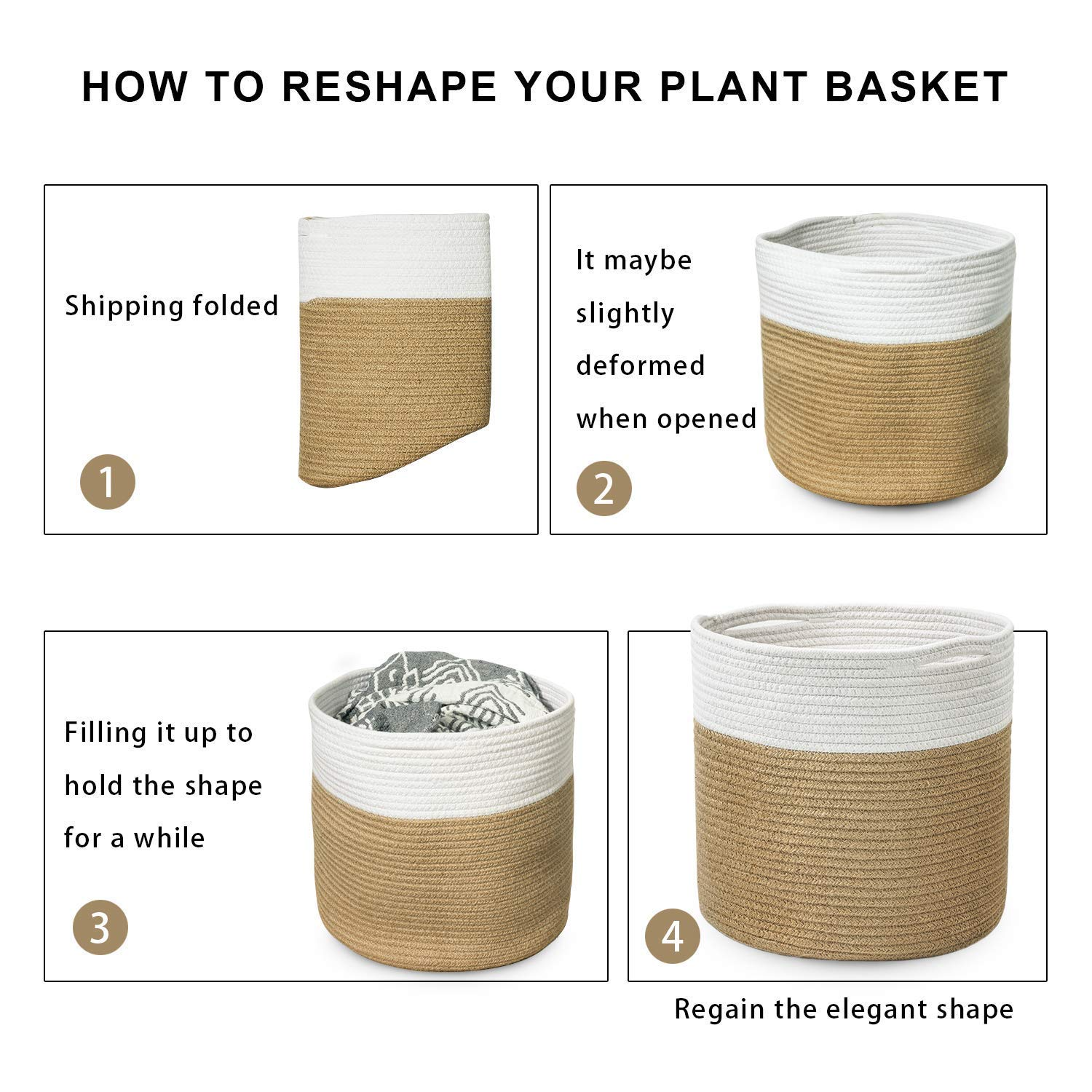 HOW TO RESHAPE YOUR PLANT BASKET

Shipping folded

1

It maybe slightly deformed when opened

2

Filling it up to hold the shape for a while

3

4

Regain the elegant shape