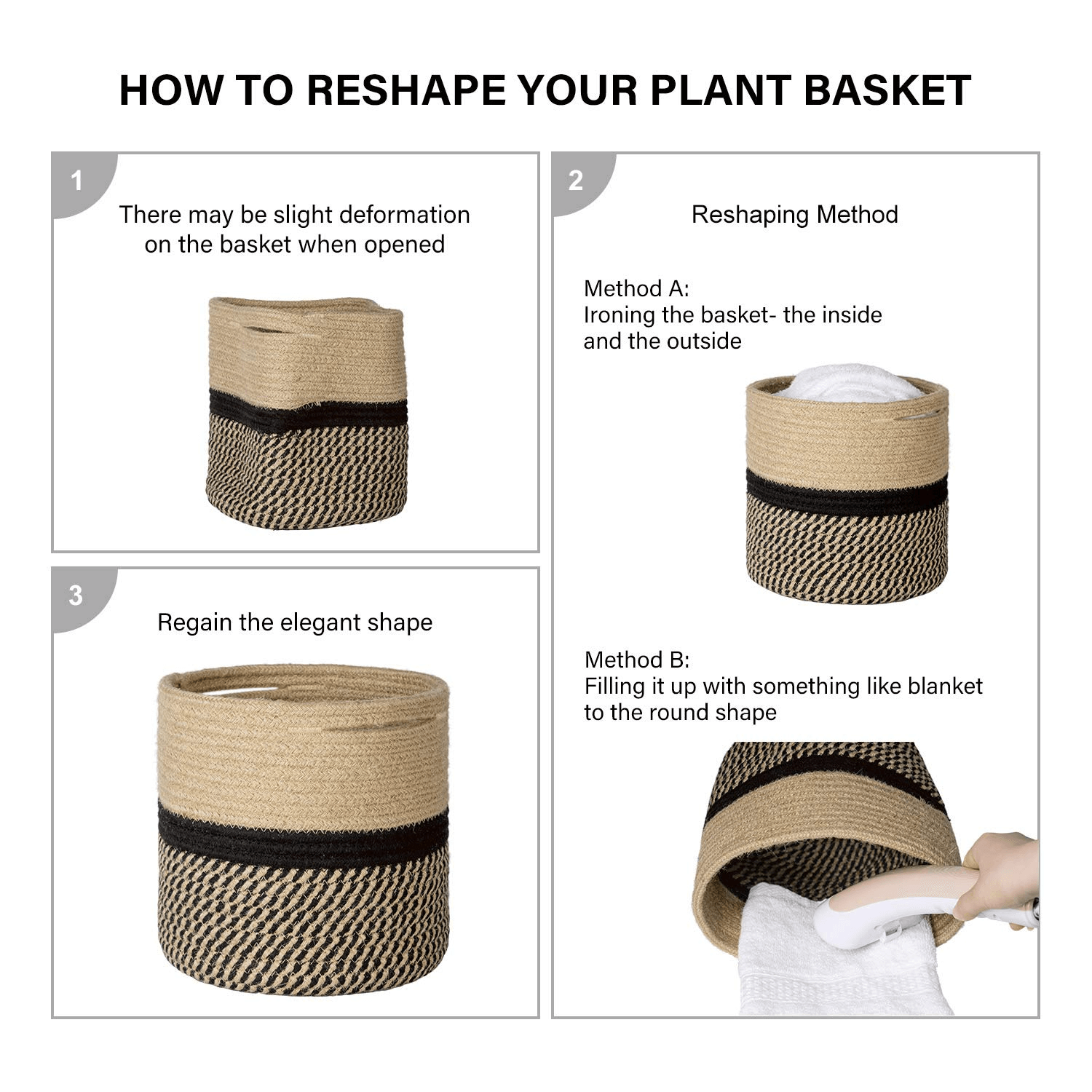 HOW TO RESHAPE YOUR PLANT BASKET

1

There may be slight deformation on the basket when opened

2

Reshaping Method

Method A:
Ironing the basket- the inside and the outside

Method B:
Filling it up with something like blanket to the round shape

3

Regain the elegant shape