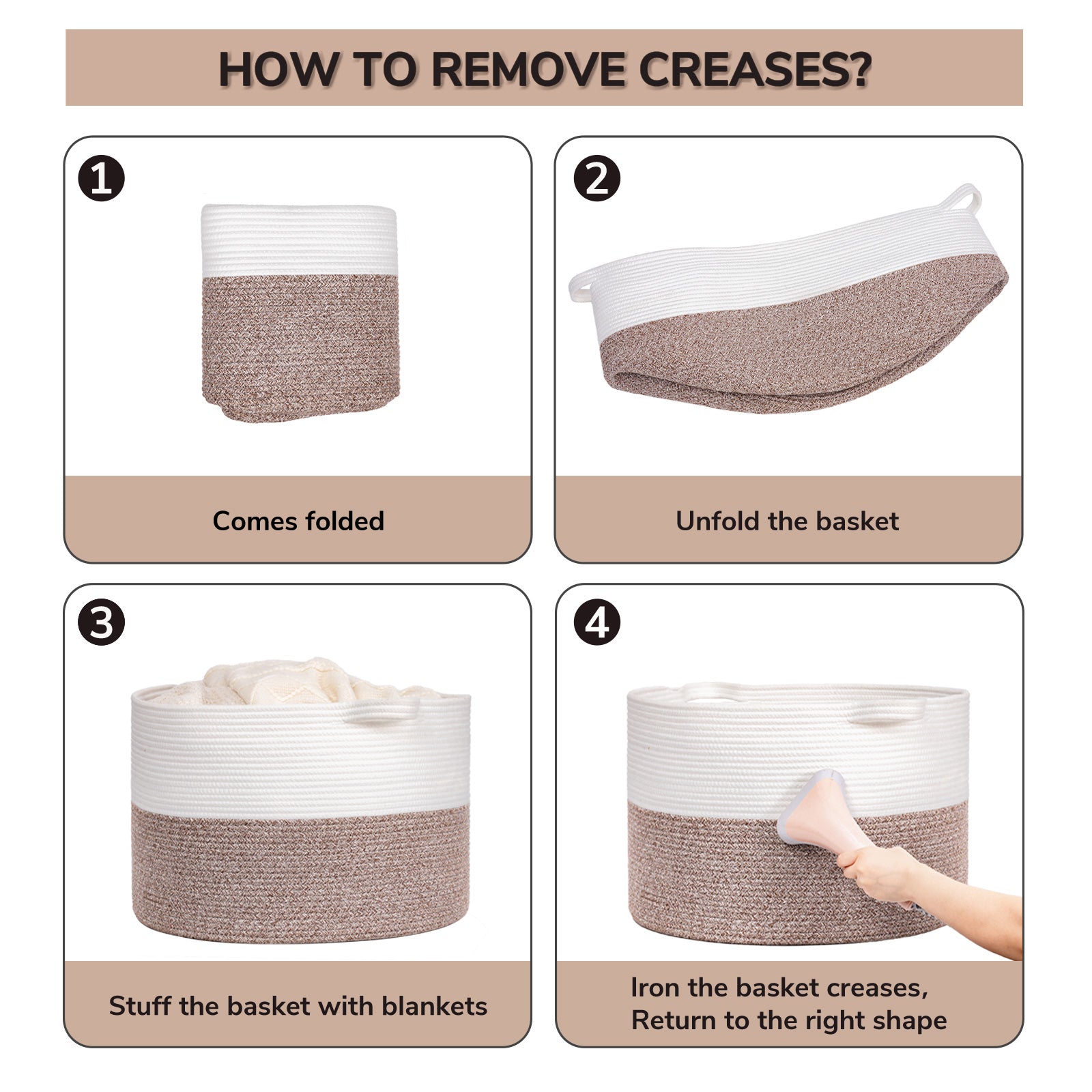 HOW TO REMOVE CREASES?

1

Comes folded

2

Unfold the basket

3

Stuff the basket with blankets

4

Iron the basket creases,
Return to the right shape