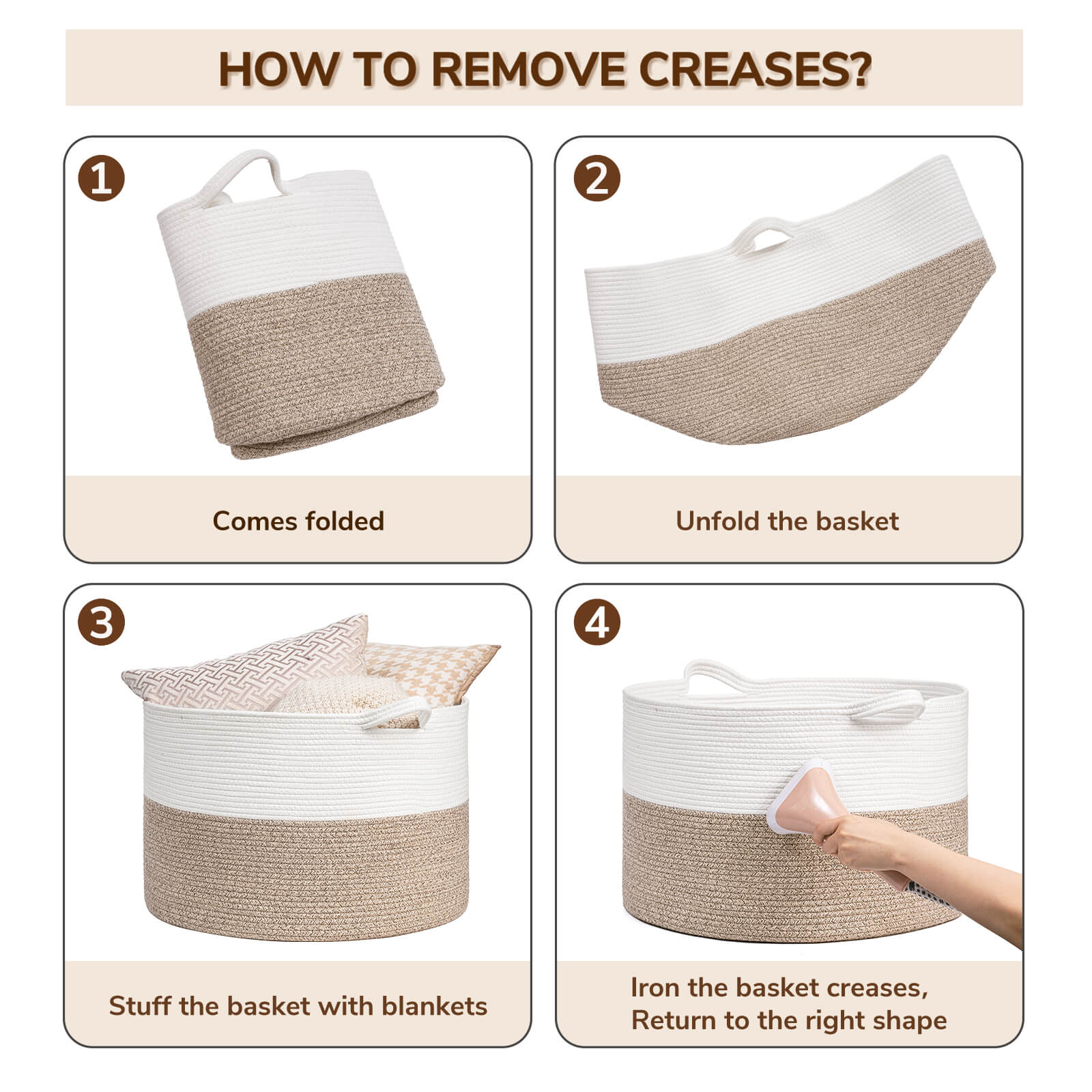 HOW TO REMOVE CREASES?

1

Comes folded

2

Unfold the basket

3

Stuff the basket with blankets

4

Iron the basket creases, Return to the right shape