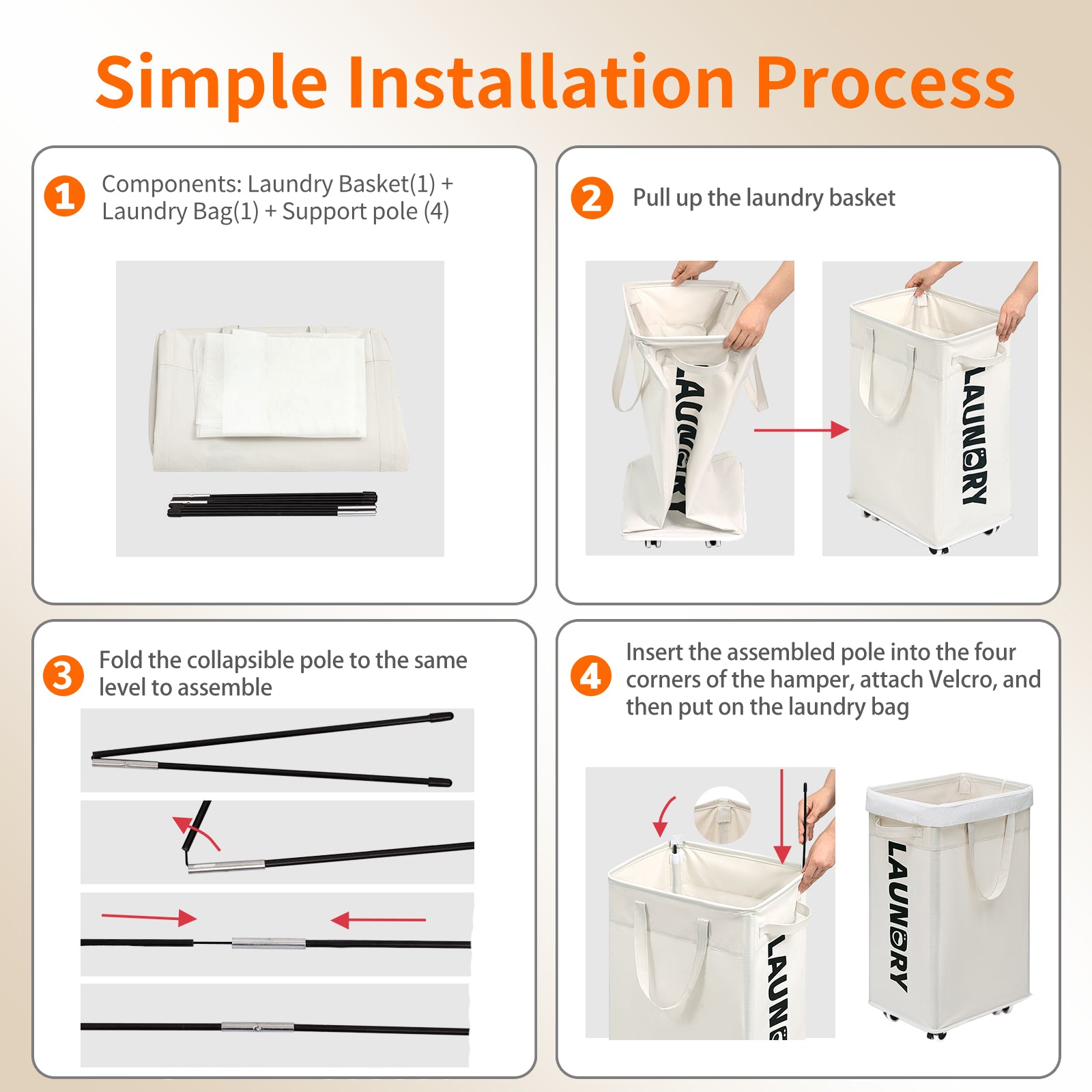 Simple Installation Process

1 Components: Laundry Basket(1) + Laundry Bag(1) + Support pole (4)

2 Pull up the laundry basket

LAUNDRY

LAUNDRY

3 Fold the collapsible pole to the same level to assemble

4 Insert the assembled pole into the four corners of the hamper, attach Velcro, and then put on the laundry bag

LAUN

LAUNDRY