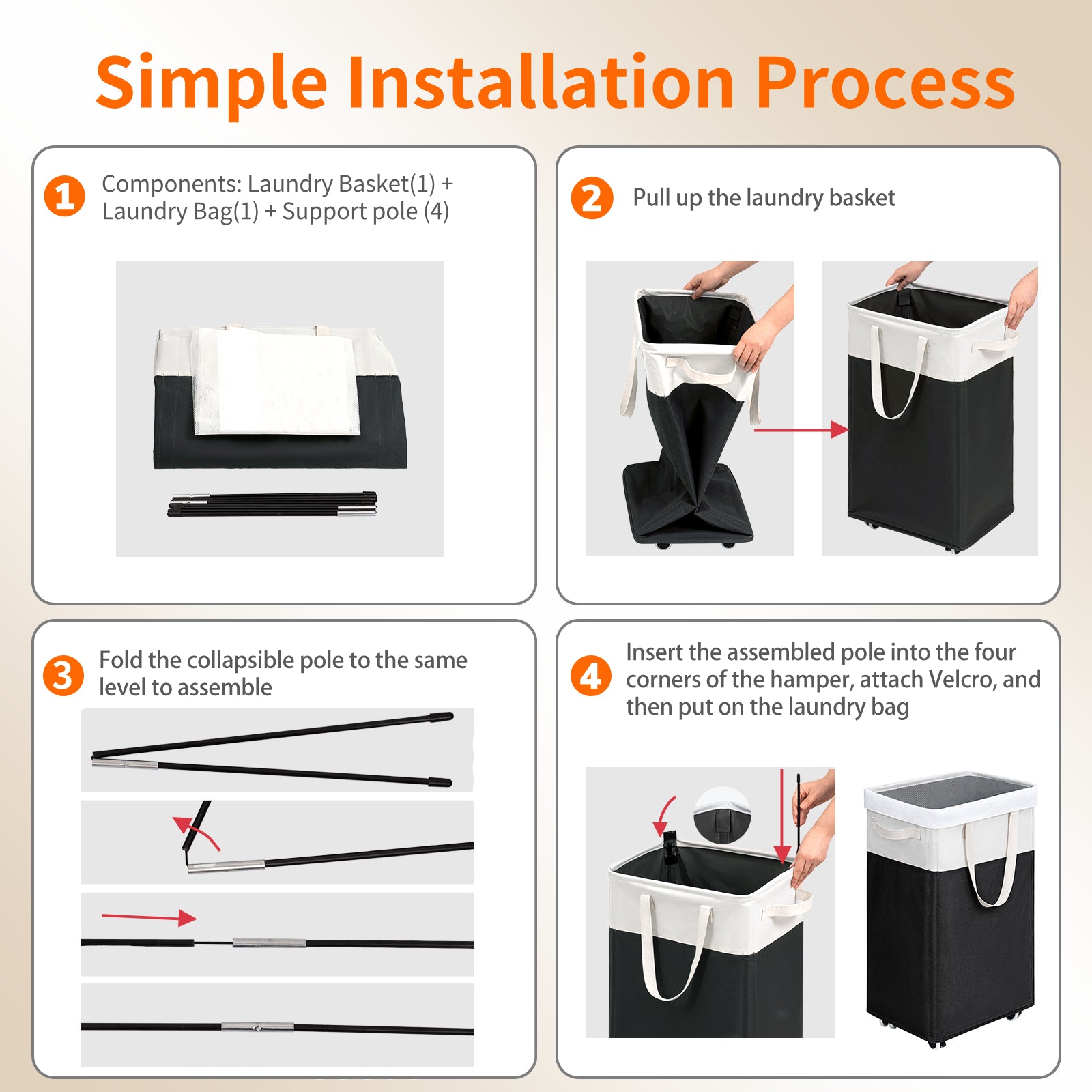 Simple Installation Process

1 Components: Laundry Basket(1) + Laundry Bag(1) + Support pole (4)

2 Pull up the laundry basket

3 Fold the collapsible pole to the same level to assemble

4 Insert the assembled pole into the four corners of the hamper, attach Velcro, and then put on the laundry bag