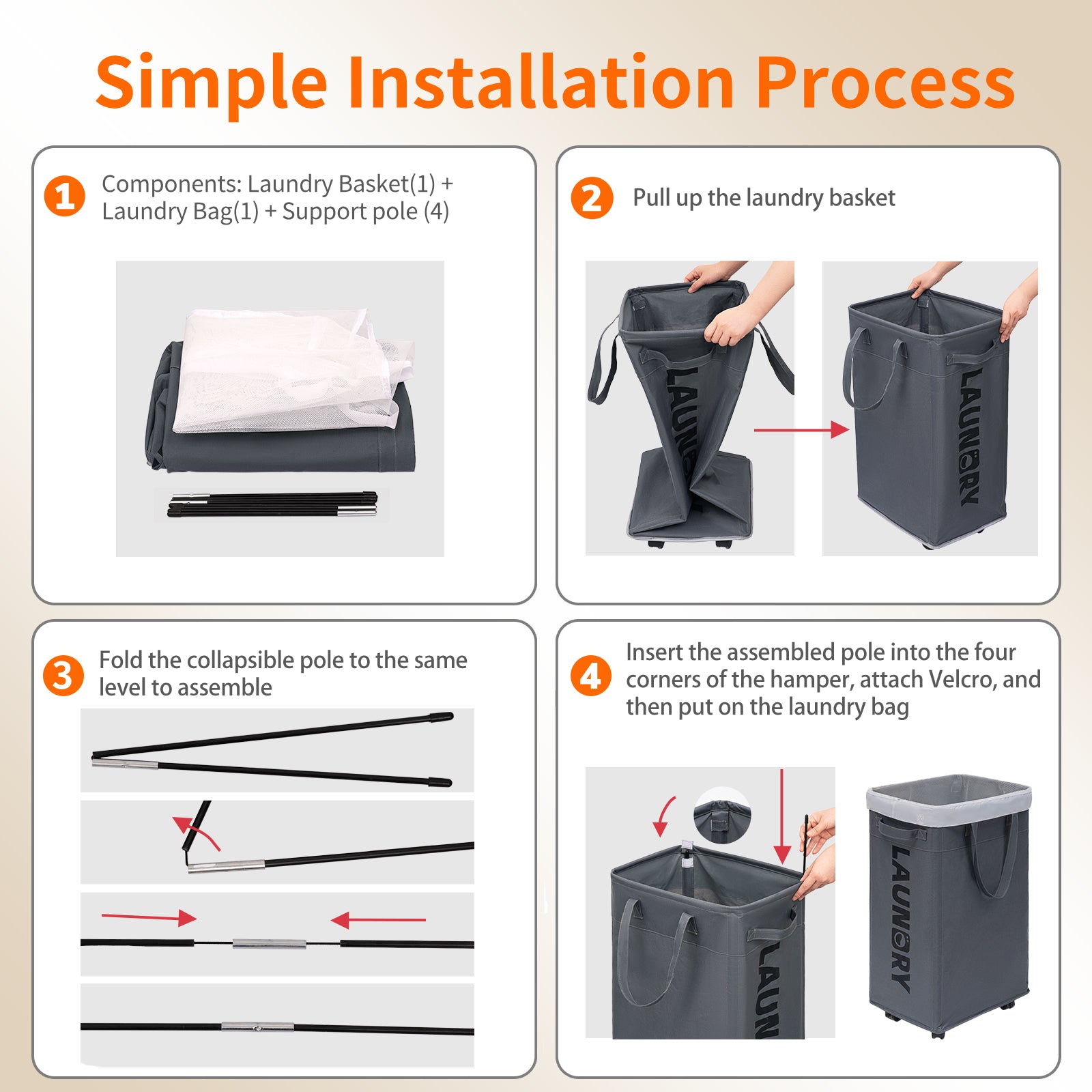 Simple Installation Process

1 Components: Laundry Basket(1) + Laundry Bag(1) + Support pole (4)

2 Pull up the laundry basket

LAUN

LAUNDRY

3 Fold the collapsible pole to the same level to assemble

4 Insert the assembled pole into the four corners of the hamper, attach Velcro, and then put on the laundry bag

LAUN

LAUNDRY