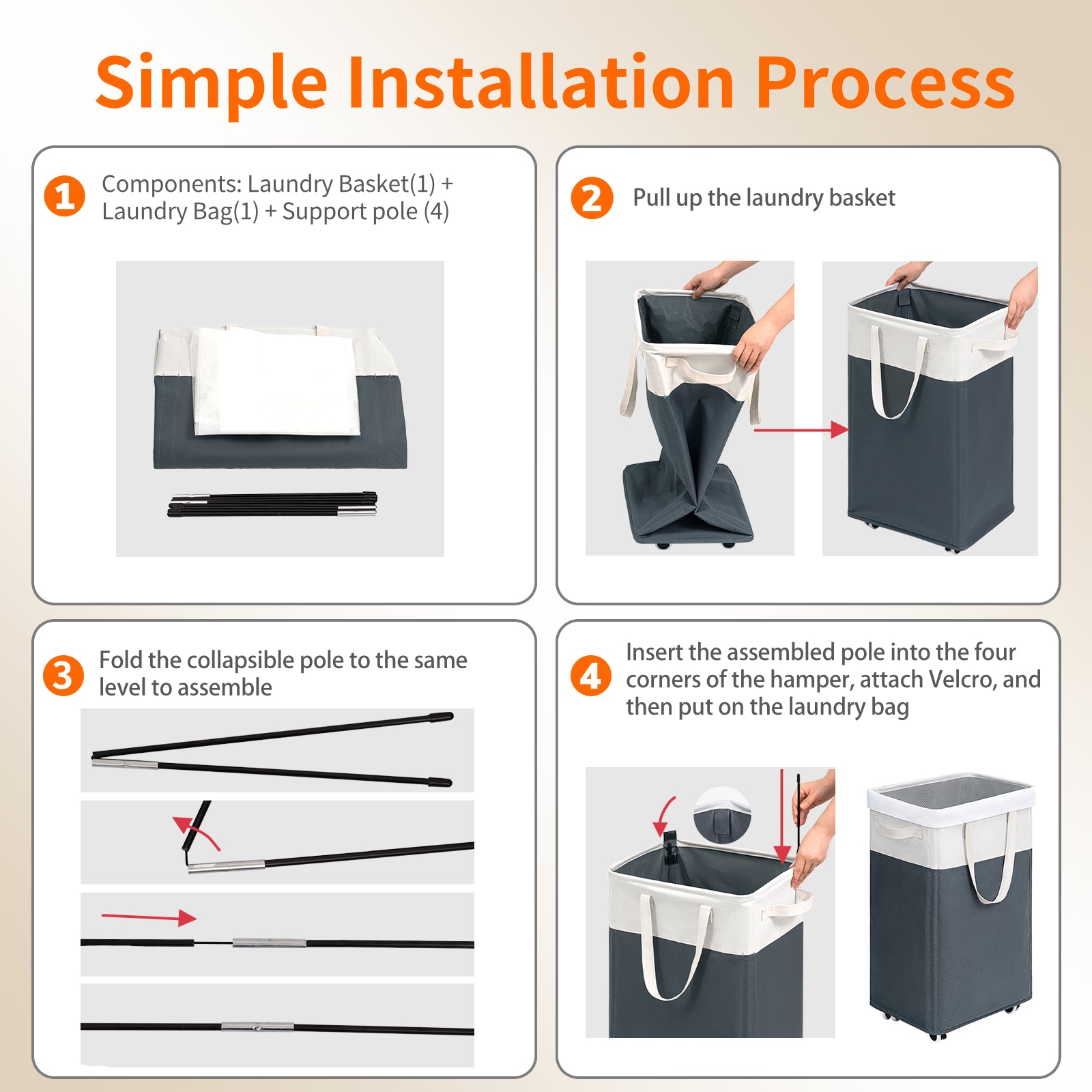 Simple Installation Process

1 Components: Laundry Basket(1) + Laundry Bag(1) + Support pole (4)

2 Pull up the laundry basket

3 Fold the collapsible pole to the same level to assemble

4 Insert the assembled pole into the four corners of the hamper, attach Velcro, and then put on the laundry bag