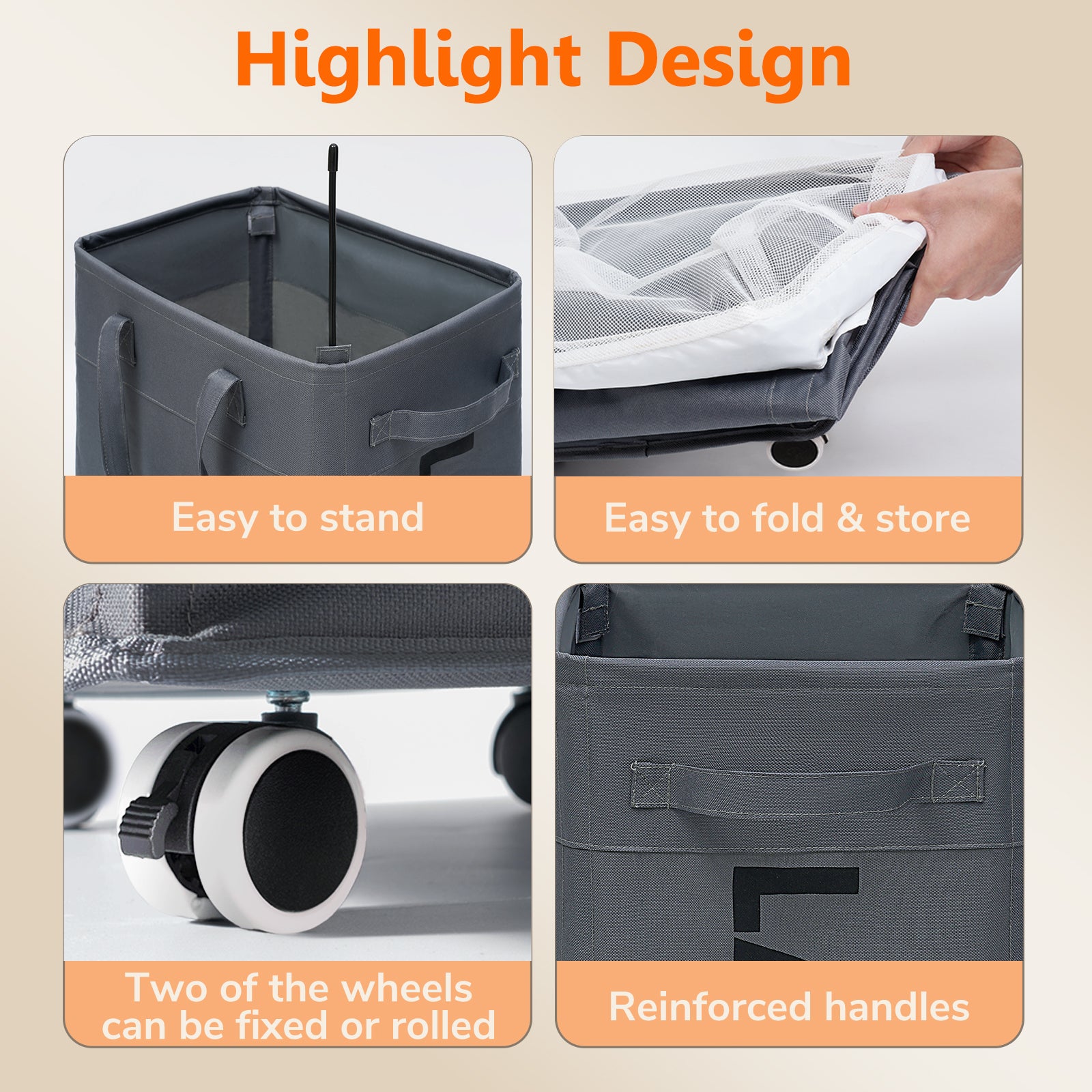 Highlight Design

Easy to stand

Easy to fold & store

Two of the wheels can be fixed or rolled

Reinforced handles